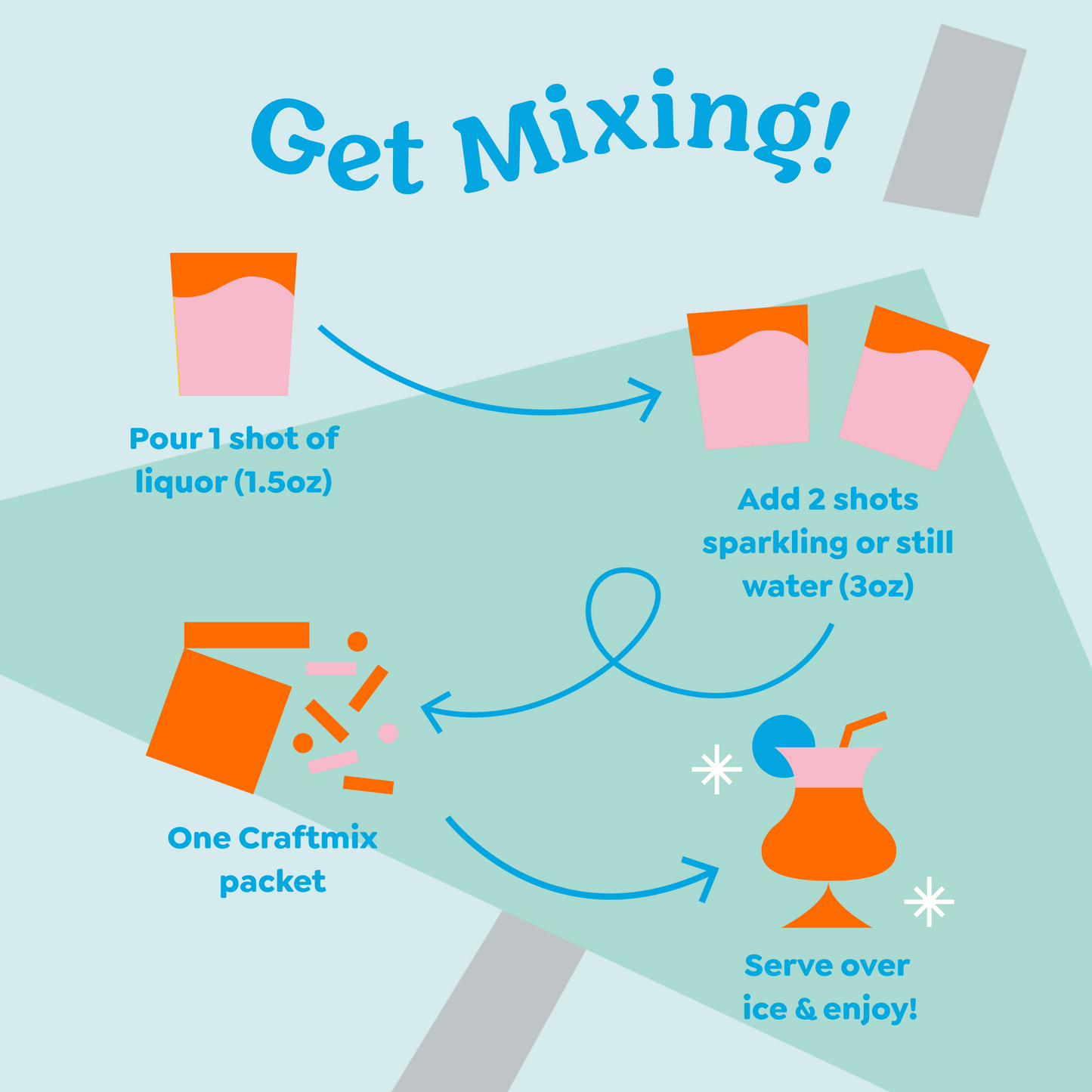 Get Mixing!

Pour 1 shot of liquor (1.5oz)

Add 2 shots sparkling or still water (3oz)

One Craftmix packet

Serve over ice & enjoy!